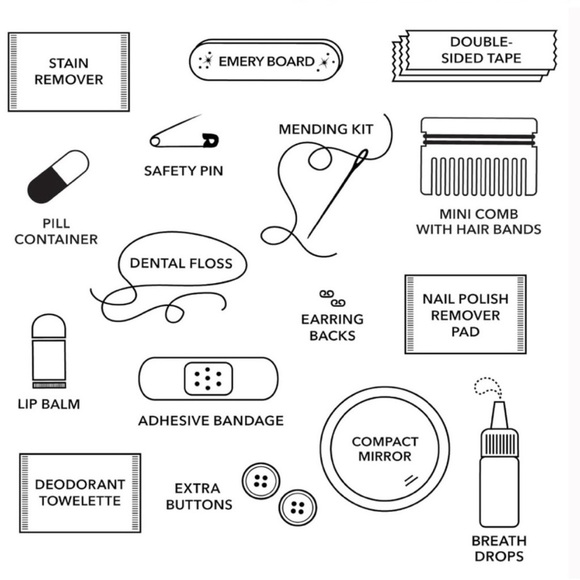 STAIN REMOVER

EMERY BOARD

DOUBLE-SIDED TAPE

SAFETY PIN

MENDING KIT

PILL CONTAINER

MINI COMB WITH HAIR BANDS

DENTAL FLOSS

EARRING BACKS

NAIL POLISH REMOVER PAD

LIP BALM

ADHESIVE BANDAGE

COMPACT MIRROR

DEODORANT TOWELETTE

EXTRA BUTTONS

BREATH DROPS